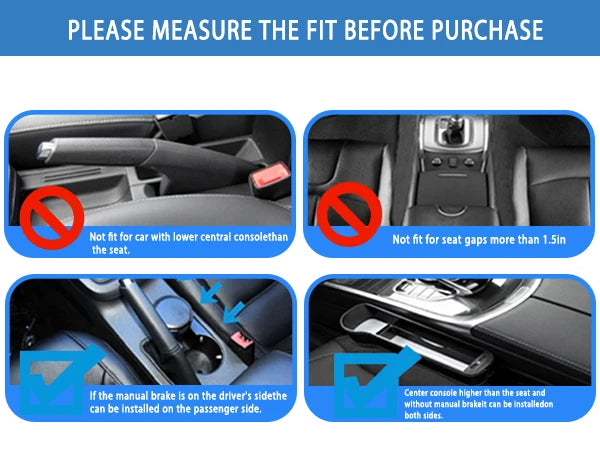 PLEASE MEASURE THE FIT BEFORE PURCHASE

Not fit for car with lower central consolethan the seat.

Not fit for seat gaps more than 1.5in

If the manual brake is on the driver's sidethe can be installed on the passenger side.

Center console higher than the seat and without manual brakeit can be installedon both sides.